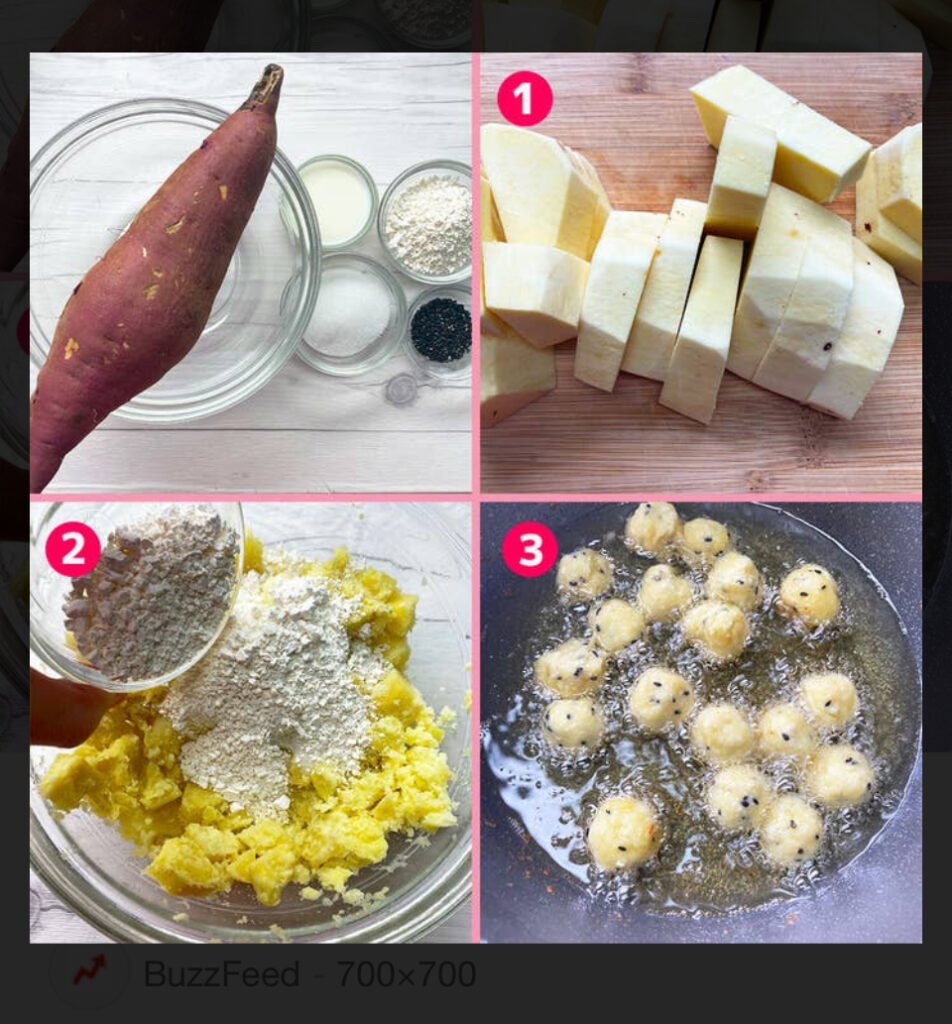 1

2

3

BuzzFeed - 700×700